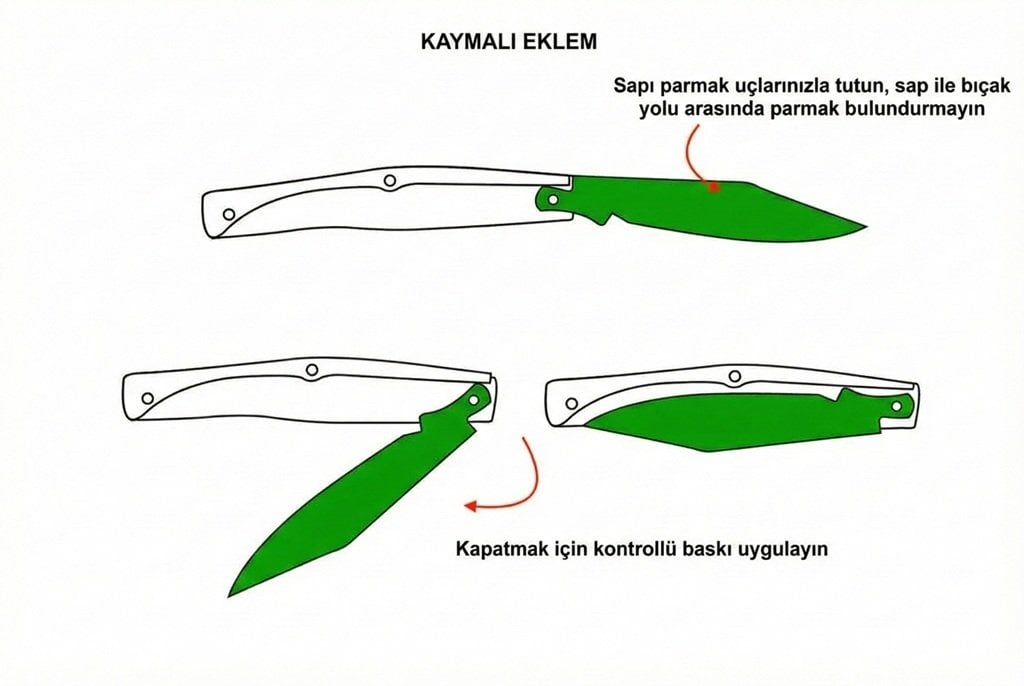 KAYMALI EKLEM

Sapı parmak uçlarınızla tutun, sap ile bıçak yolu arasında parmak bulundurmayın

Kapatmak için kontrollü baskı uygulayın