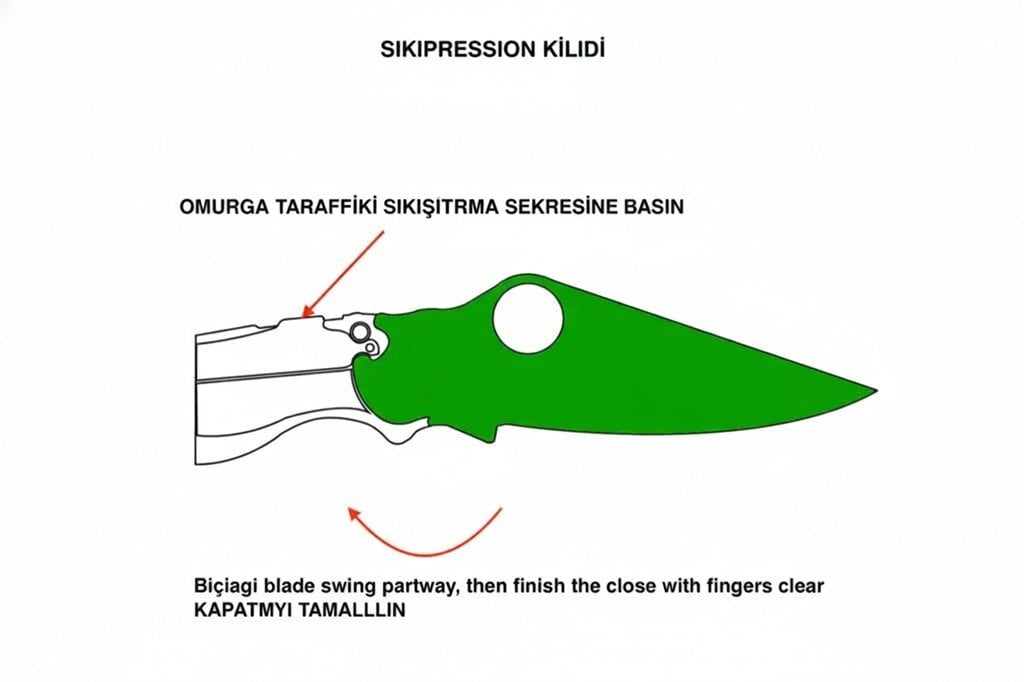 SIKIPRESSION KİLİDİ

OMURGA TARAFFİKİ SIKIŞITRMA SEKRESİNE BASIN

Biçiagi blade swing partway, then finish the close with fingers clear
KAPATMYI TAMALLLIN